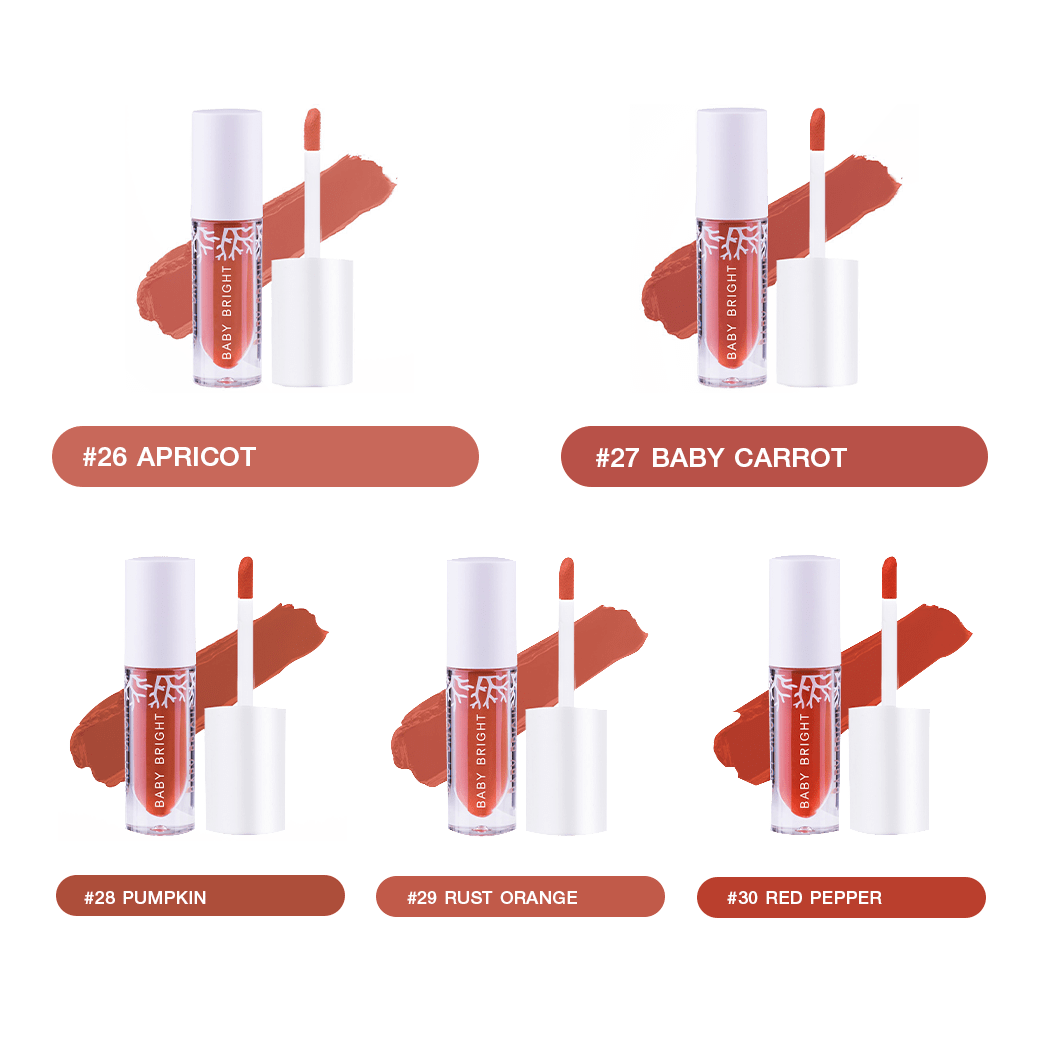 BABY BRIGHT

#26 APRICOT

BABY BRIGHT

#27 BABY CARROT

BABY BRIGHT

#28 PUMPKIN

BABY BRIGHT

#29 RUST ORANGE

BABY BRIGHT

#30 RED PEPPER